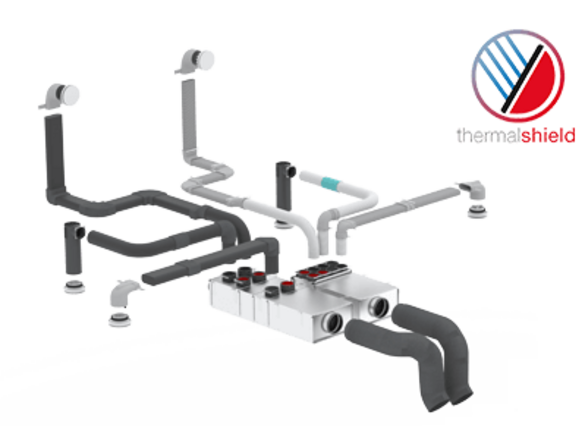 thermalshield